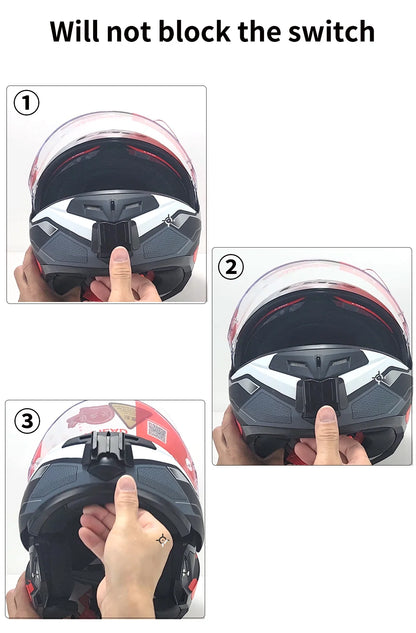 Will not block the switch

①

②

③