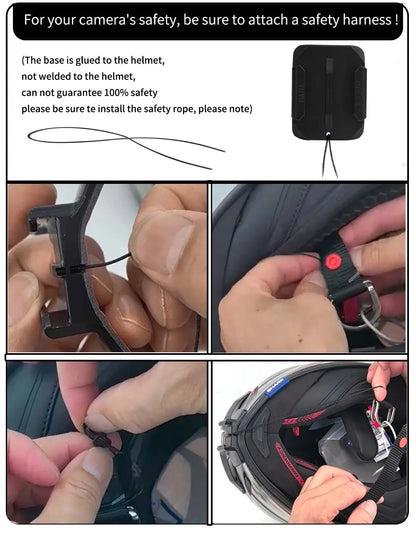 For your camera's safety, be sure to attach a safety harness !

(The base is glued to the helmet,
not welded to the helmet,
can not guarantee 100% safety
please be sure te install the safety rope, please note)